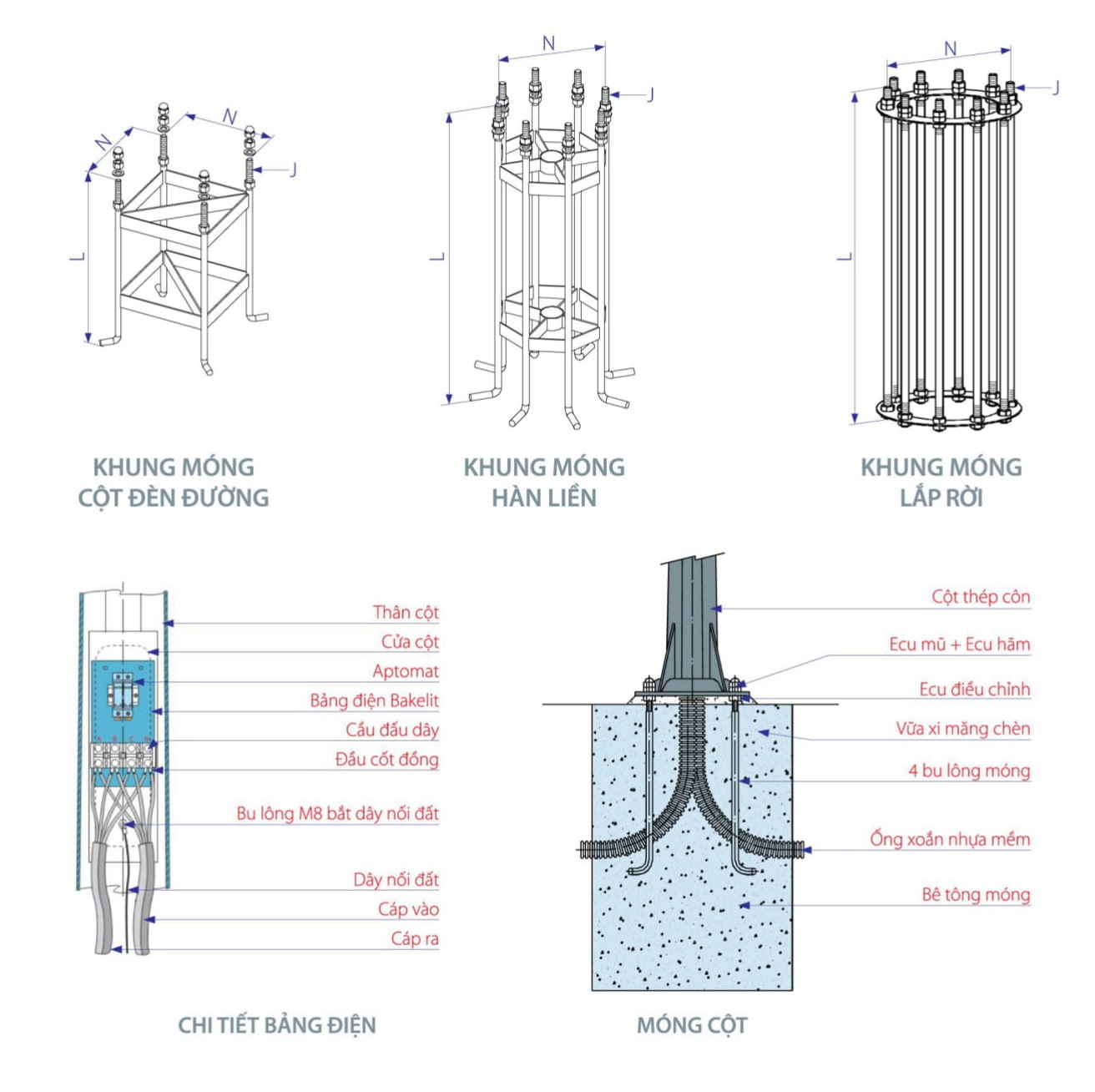 N
N
J
L

KHUNG MÓNG CỘT ĐÈN ĐƯỜNG

N
J
L

KHUNG MÓNG HÀN LIỀN

N
J
L

KHUNG MÓNG LẮP RỜI

Thân cột
Cửa cột
Aptomat
Bảng điện Bakelit
Cầu đấu dây
Đầu cốt đồng
Bu lông M8 bắt dây nối đất
Dây nối đất
Cáp vào
Cáp ra

CHI TIẾT BẢNG ĐIỆN

Cột thép côn
Ecu mũ + Ecu hãm
Ecu điều chỉnh
Vữa xi măng chèn
4 bu lông móng
Ống xoắn nhựa mềm
Bê tông móng

MÓNG CỘT